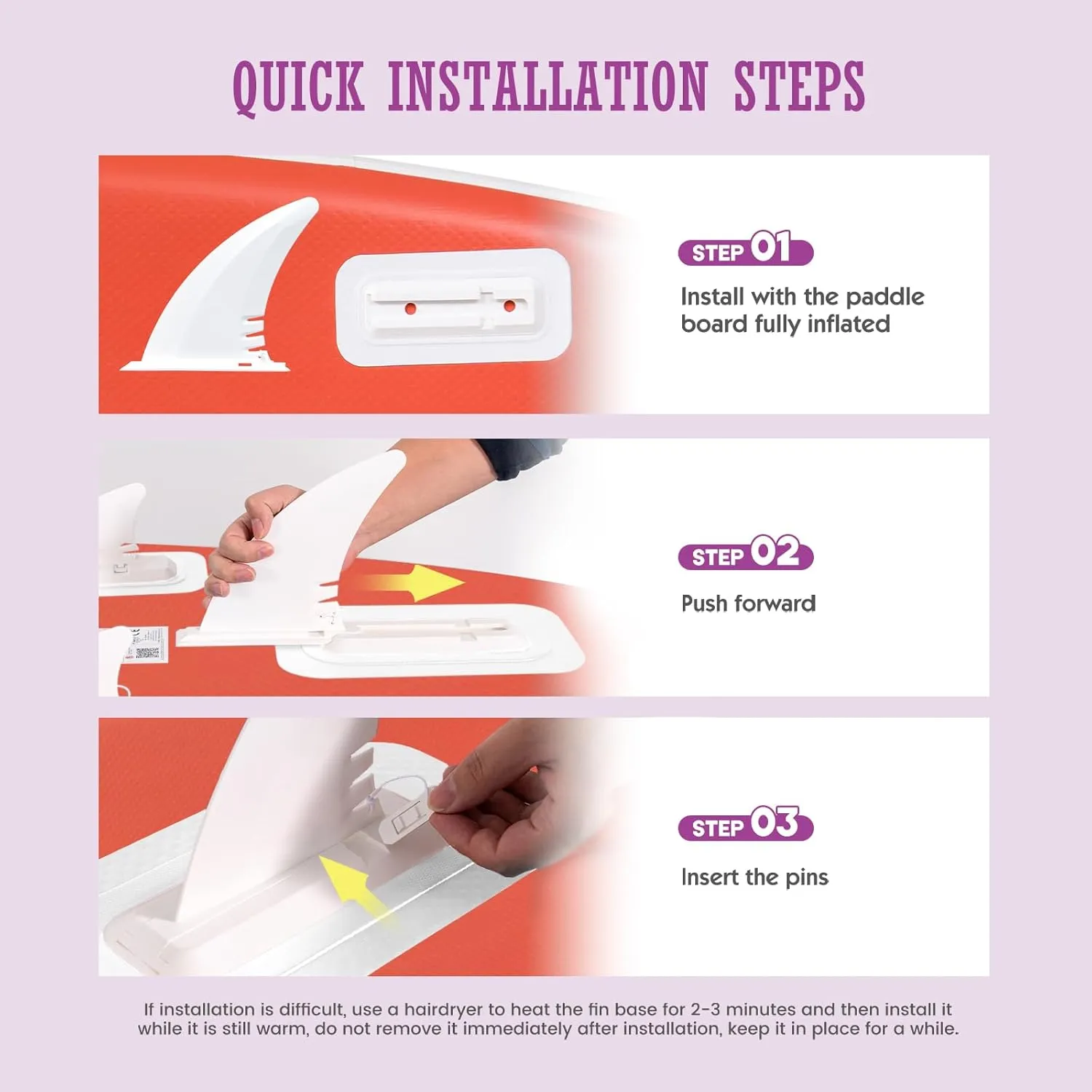 QUICK INSTALLATION STEPS

STEP 01

Install with the paddle board fully inflated

STEP 02

Push forward

STEP 03

Insert the pins

If installation is difficult, use a hairdryer to heat the fin base for 2-3 minutes and then install it while it is still warm, do not remove it immediately after installation, keep it in place for a while.