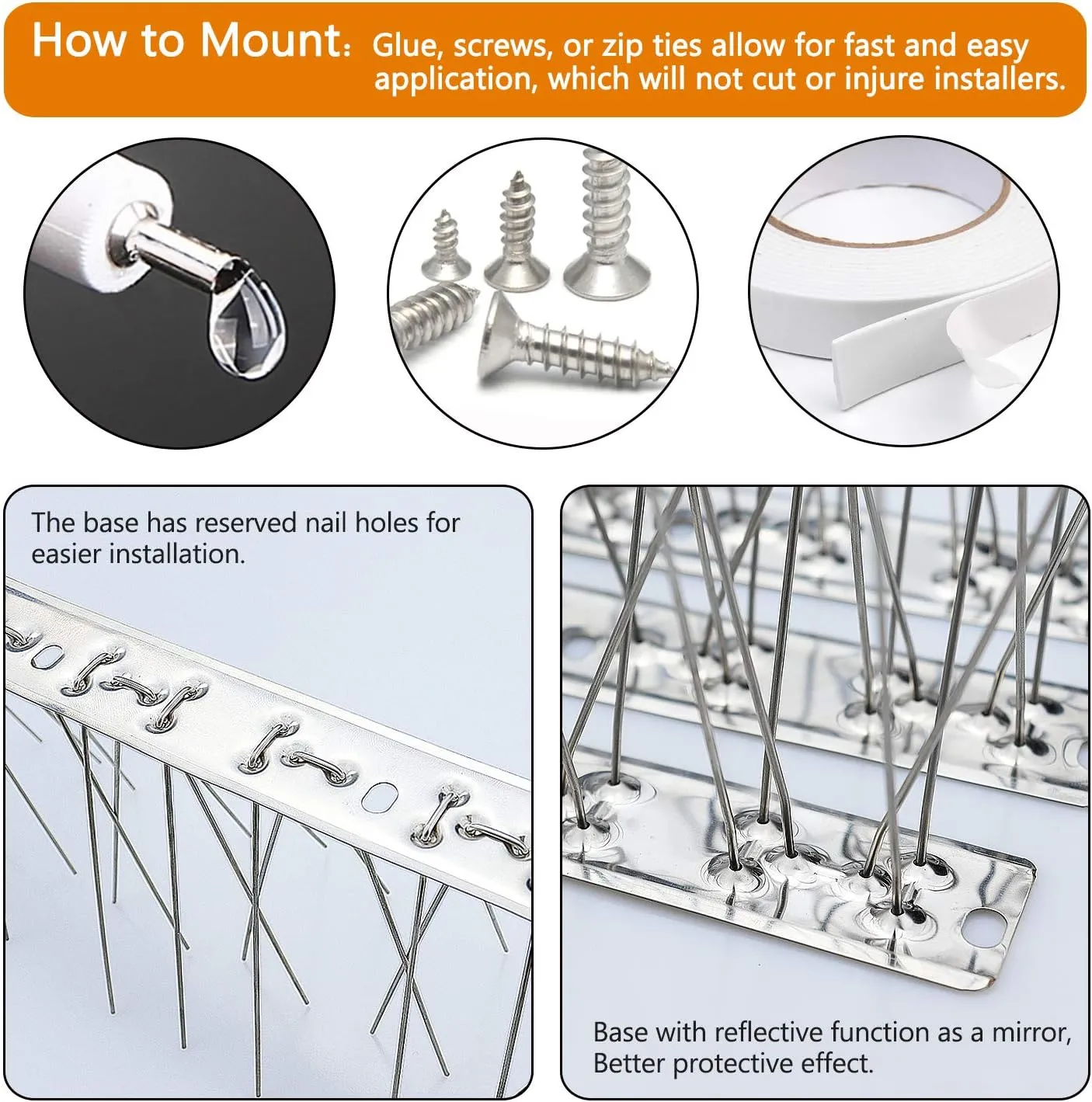 How to Mount: Glue, screws, or zip ties allow for fast and easy application, which will not cut or injure installers.

The base has reserved nail holes for easier installation.

Base with reflective function as a mirror, Better protective effect.